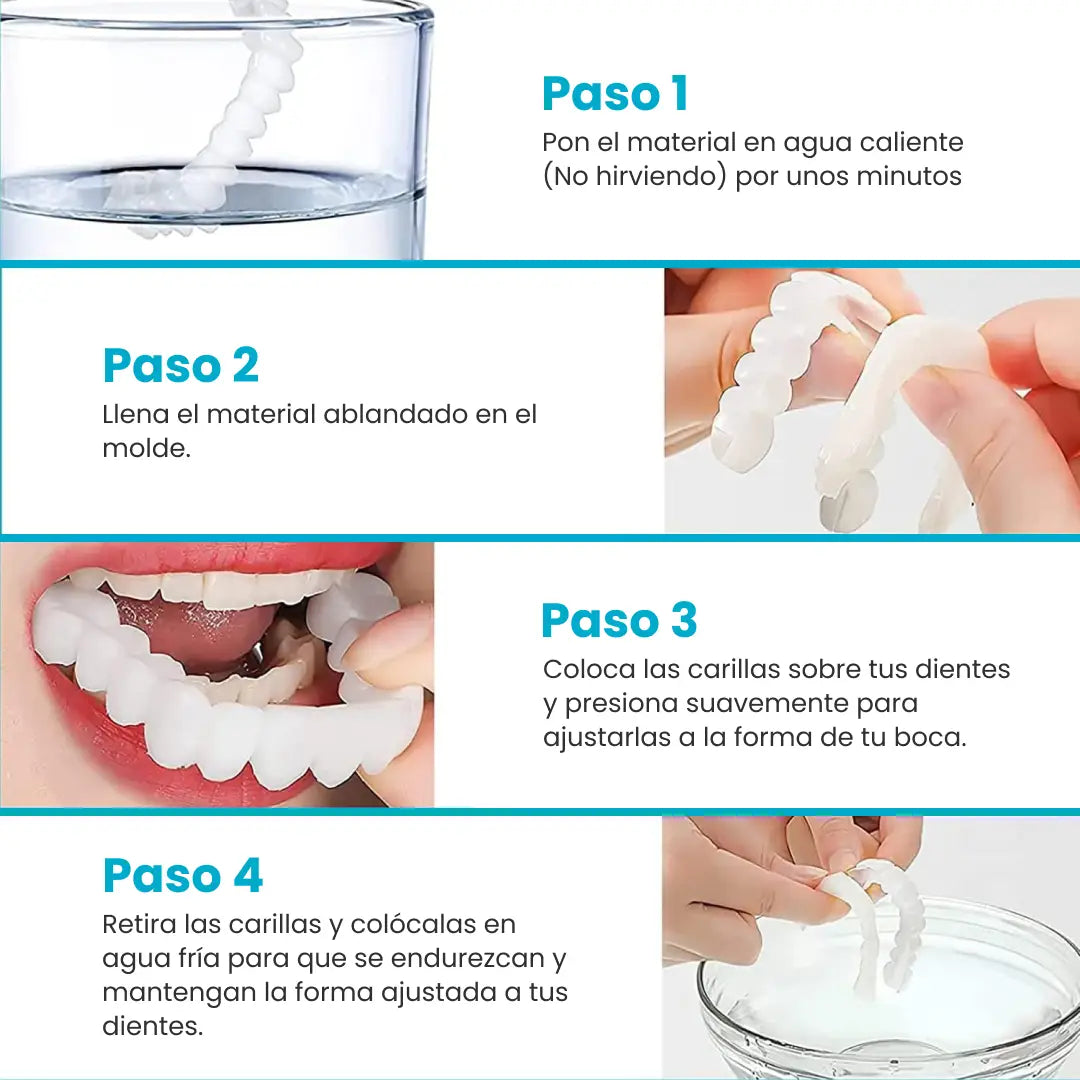 Paso 1
Pon el material en agua caliente (No hirviendo) por unos minutos

Paso 2
Llena el material ablandado en el molde.

Paso 3
Coloca las carillas sobre tus dientes y presiona suavemente para ajustarlas a la forma de tu boca.

Paso 4
Retira las carillas y colócalas en agua fría para que se endurezcan y mantengan la forma ajustada a tus dientes.